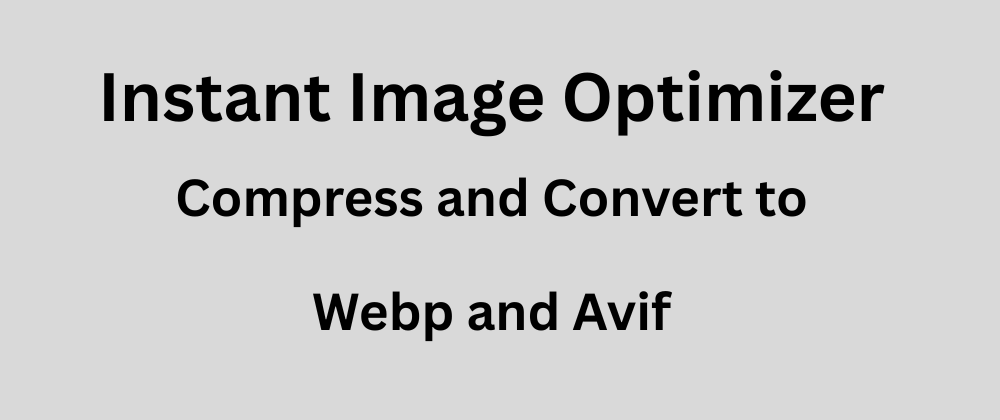 Instant Image Optimizer

Compress and Convert to

Webp and Avif